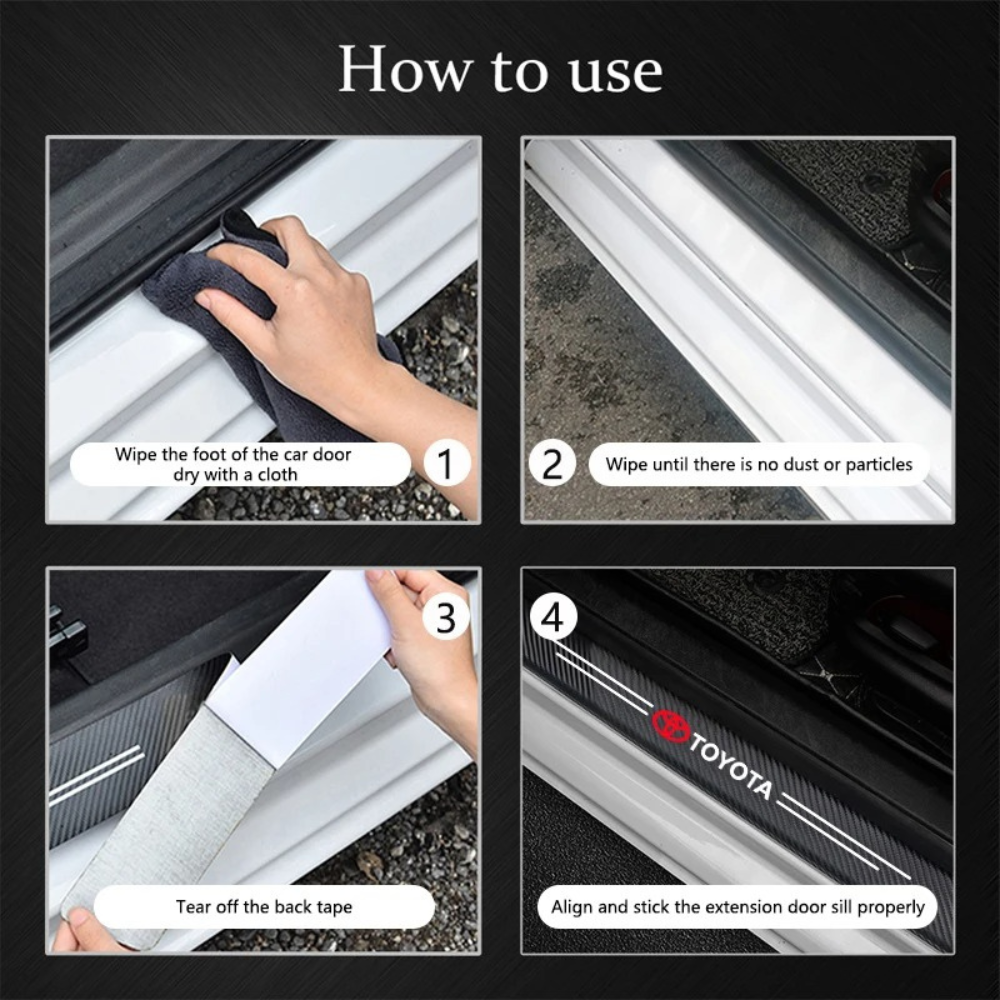 How to use

Wipe the foot of the car door dry with a cloth

1

2

Wipe until there is no dust or particles

3

Tear off the back tape

4

TOYOTA

Align and stick the extension door sill properly